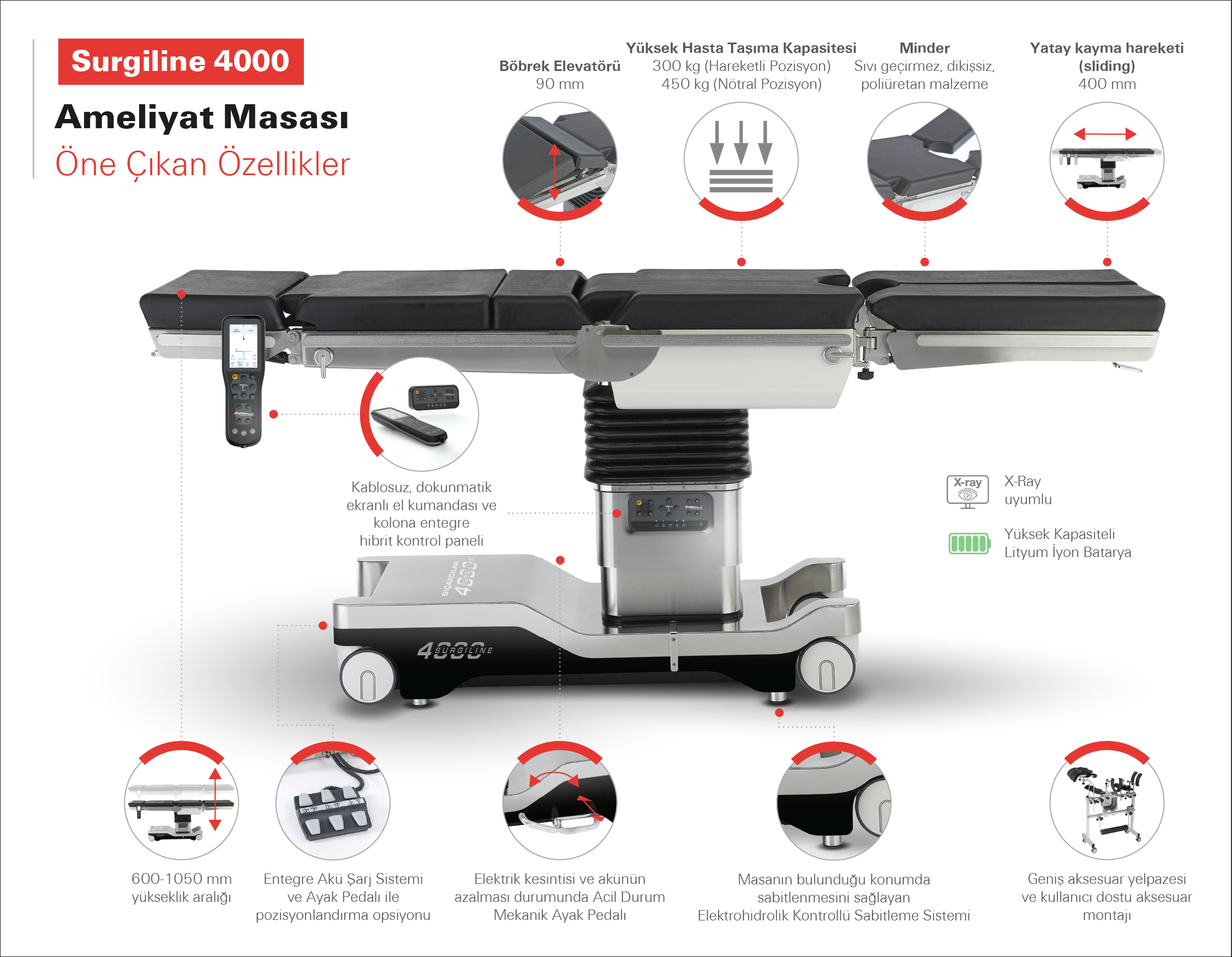 Surgiline 4000

Ameliyat Masası

Öne Çıkan Özellikler

Böbrek Elevatörü
90 mm

Yüksek Hasta Taşıma Kapasitesi
300 kg (Hareketli Pozisyon)
450 kg (Nötral Pozisyon)

Minder
Sıvı geçirmez, dikişsiz,
poliüretan malzeme

Yatay kayma hareketi
(sliding)
400 mm

Kablosuz, dokunmatik
ekranlı el kumandası ve
kolona entegre
hibrit kontrol paneli

X-ray

X-Ray
uyumlu

Yüksek Kapasiteli
Lityum İyon Batarya

BIÇAKCILAR 4000 SURGILINE

4000 SURGILINE

600-1050 mm
yükseklik aralığı

Entegre Akü Şarj Sistemi
ve Ayak Pedalı ile
pozisyonlandırma opsiyonu

Elektrik kesintisi ve akünün
azalması durumunda Acil Durum
Mekanik Ayak Pedalı

Masanın bulunduğu konumda
sabitlenmesini sağlayan
Elektrohidrolik Kontrollü Sabitleme Sistemi

Geniş aksesuar yelpazesi
ve kullanıcı dostu aksesuar
montajı